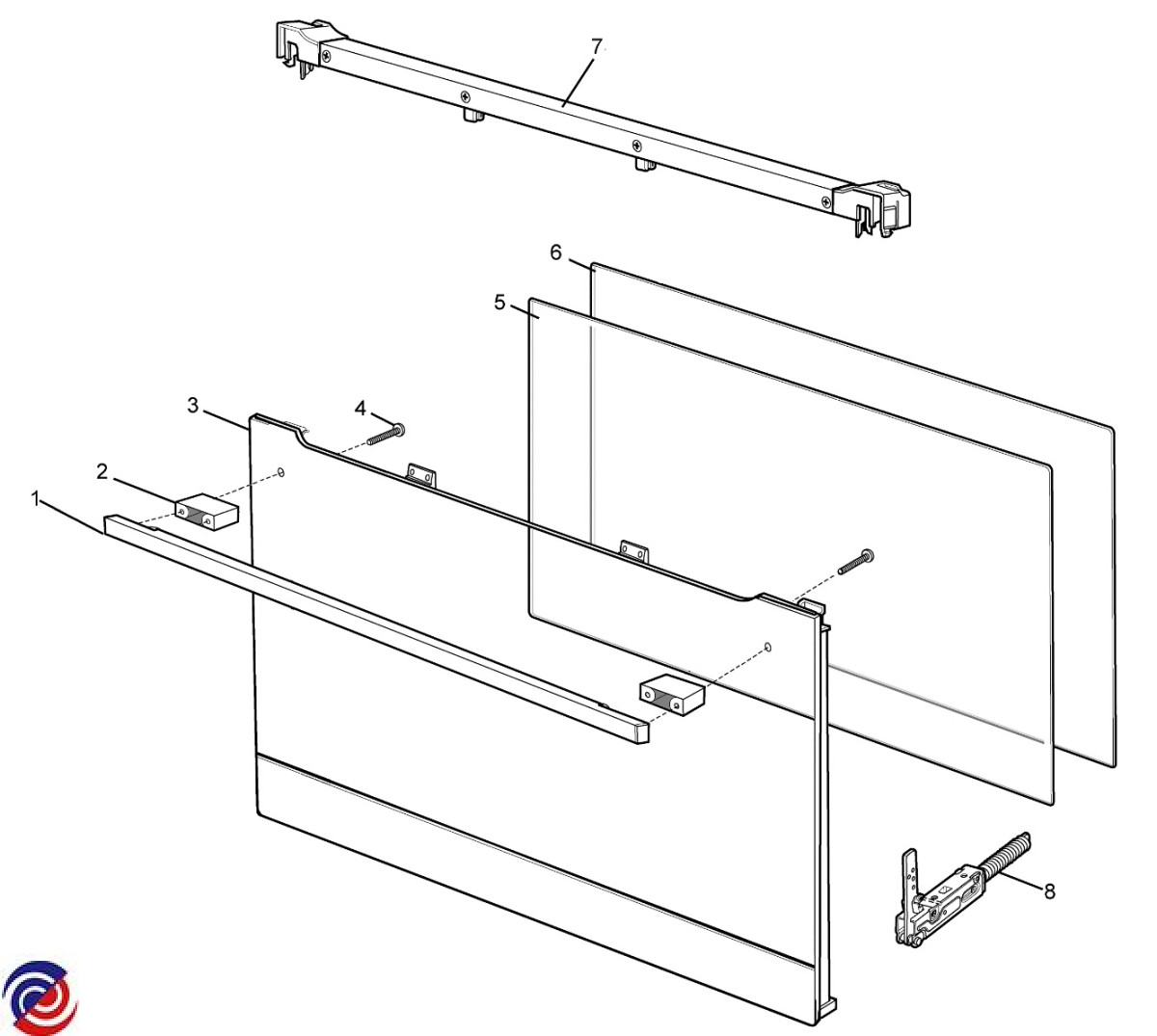 7
6
5
3
4
2
1
8